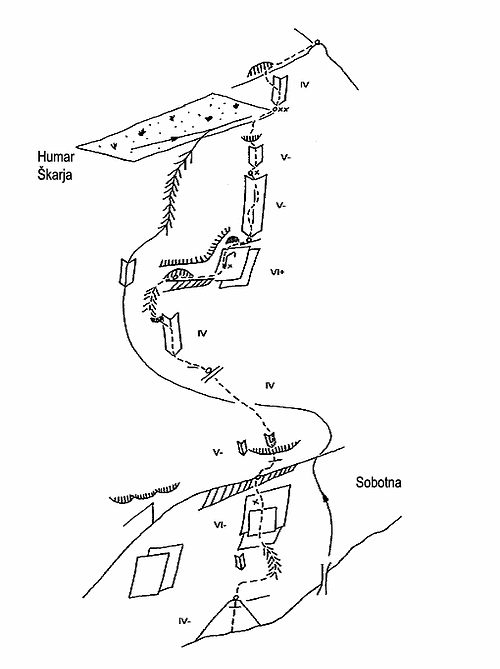 IV

Humar
Škarja

V-

V-

VI+

IV

IV

V-

Sobotna

VI-

IV-