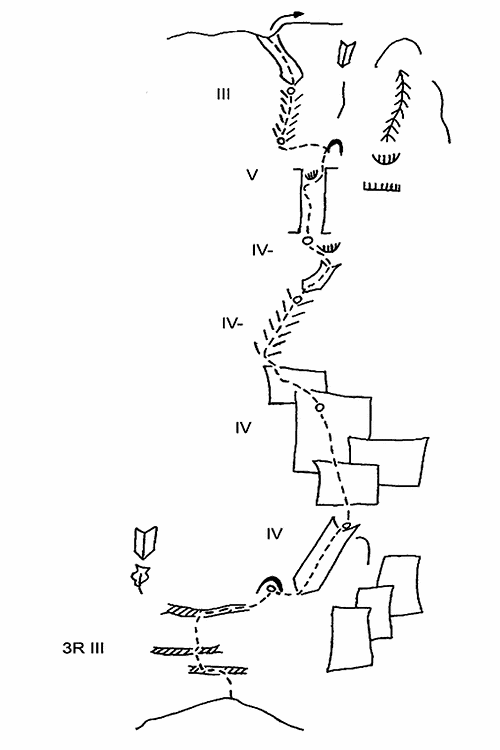 III

V

IV-

IV-

IV

IV

3R III