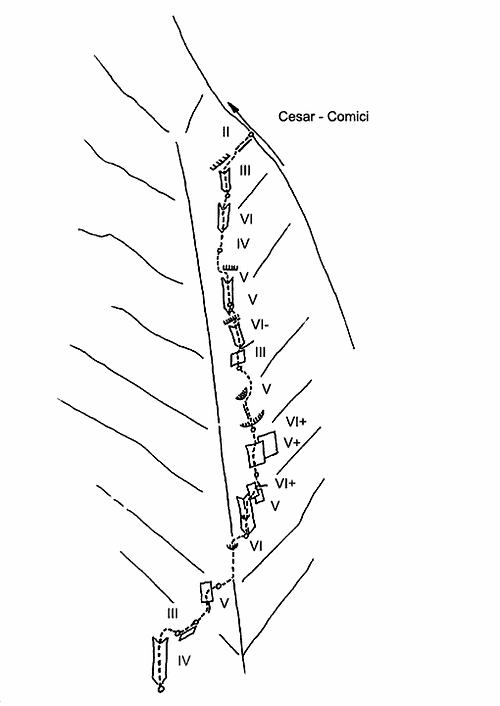 Cesar - Comici

II

III

VI

IV

V

V

VI-

III

V

VI+

V+

VI+

V

VI

V

III

IV